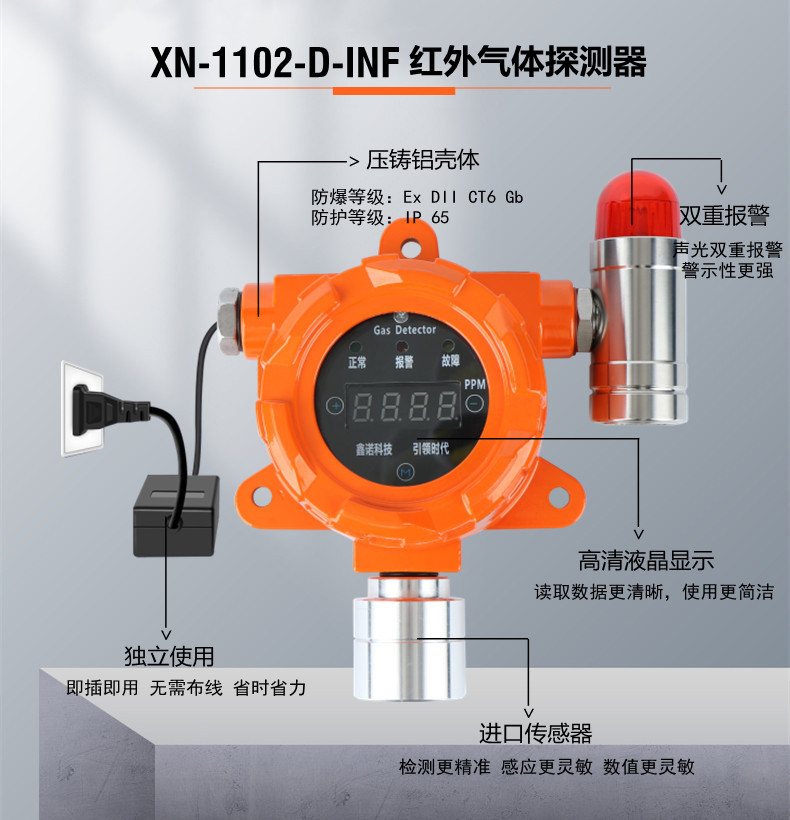 XN-1102-D-INF 红外气体探测器

压铸铝壳体
防爆等级：Ex DII CT6 Gb
防护等级：IP 65

双重报警
声光双重报警
警示性更强

Gas Detector
正常 报警 故障
PPM
8.8.8.8.
鑫诺科技 引领时代
M

高清液晶显示
读取数据更清晰，使用更简洁

独立使用
即插即用 无需布线 省时省力

进口传感器
检测更精准 感应更灵敏 数值更灵敏